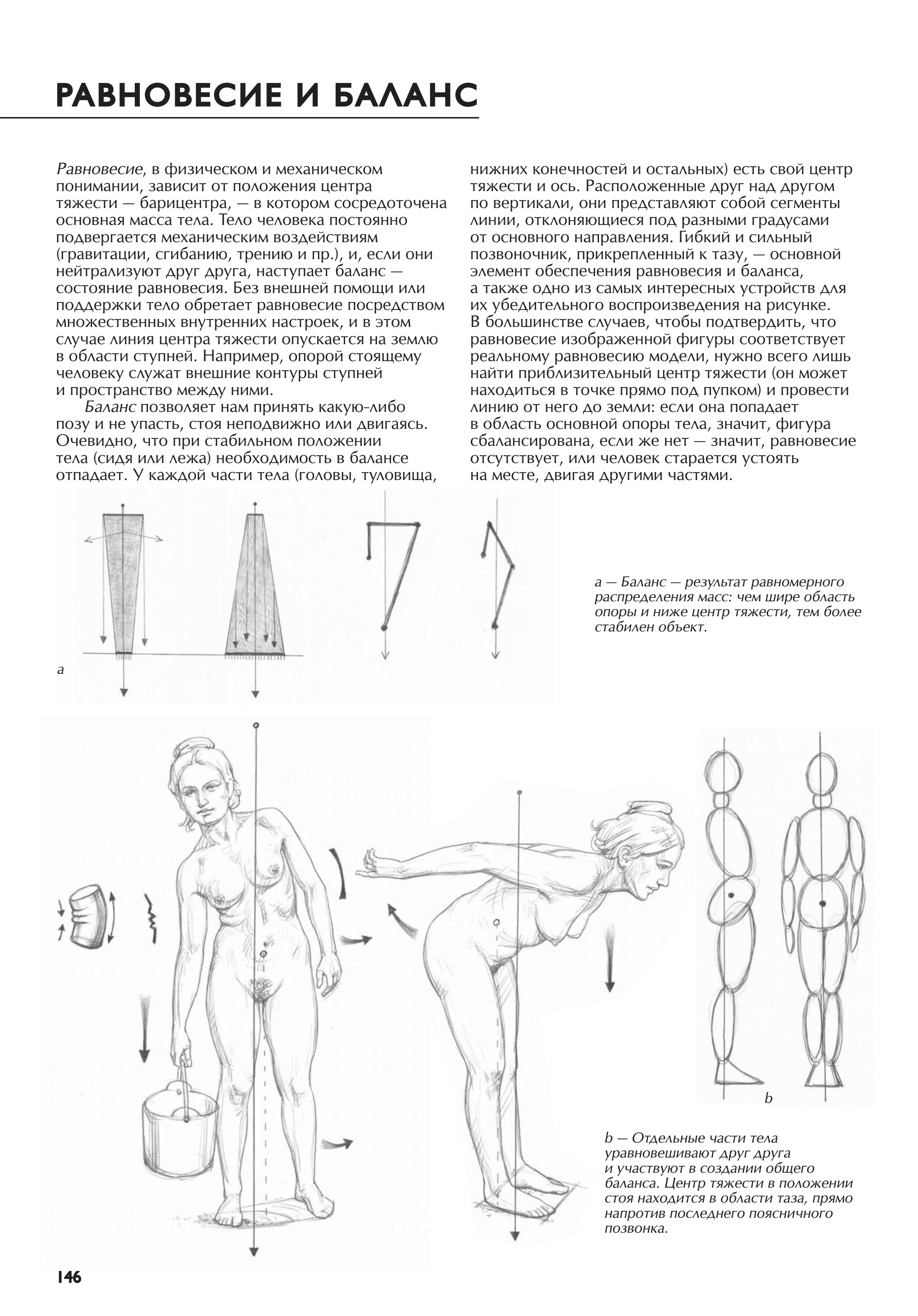 РАВНОВЕСИЕ И БАЛАНС

Равновесие, в физическом и механическом понимании, зависит от положения центра тяжести — барицентра, — в котором сосредоточена основная масса тела. Тело человека постоянно подвергается механическим воздействиям (гравитации, сгибанию, трению и пр.), и, если они нейтрализуют друг друга, наступает баланс — состояние равновесия. Без внешней помощи или поддержки тело обретает равновесие посредством множественных внутренних настроек, и в этом случае линия центра тяжести опускается на землю в области ступней. Например, опорой стоящему человеку служат внешние контуры ступней и пространство между ними.

Баланс позволяет нам принять какую-либо позу и не упасть, стоя неподвижно или двигаясь. Очевидно, что при стабильном положении тела (сидя или лежа) необходимость в балансе отпадает. У каждой части тела (головы, туловища, нижних конечностей и остальных) есть свой центр тяжести и ось. Расположенные друг над другом по вертикали, они представляют собой сегменты линии, отклоняющиеся под разными градусами от основного направления. Гибкий и сильный позвоночник, прикрепленный к тазу, — основной элемент обеспечения равновесия и баланса, а также одно из самых интересных устройств для их убедительного воспроизведения на рисунке. В большинстве случаев, чтобы подтвердить, что равновесие изображенной фигуры соответствует реальному равновесию модели, нужно всего лишь найти приблизительный центр тяжести (он может находиться в точке прямо под пупком) и провести линию от него до земли: если она попадает в область основной опоры тела, значит, фигура сбалансирована, если же нет — значит, равновесие отсутствует, или человек старается устоять на месте, двигая другими частями.

a

a — Баланс — результат равномерного распределения масс: чем шире область опоры и ниже центр тяжести, тем более стабилен объект.

b

b — Отдельные части тела уравновешивают друг друга и участвуют в создании общего баланса. Центр тяжести в положении стоя находится в области таза, прямо напротив последнего поясничного позвонка.

146